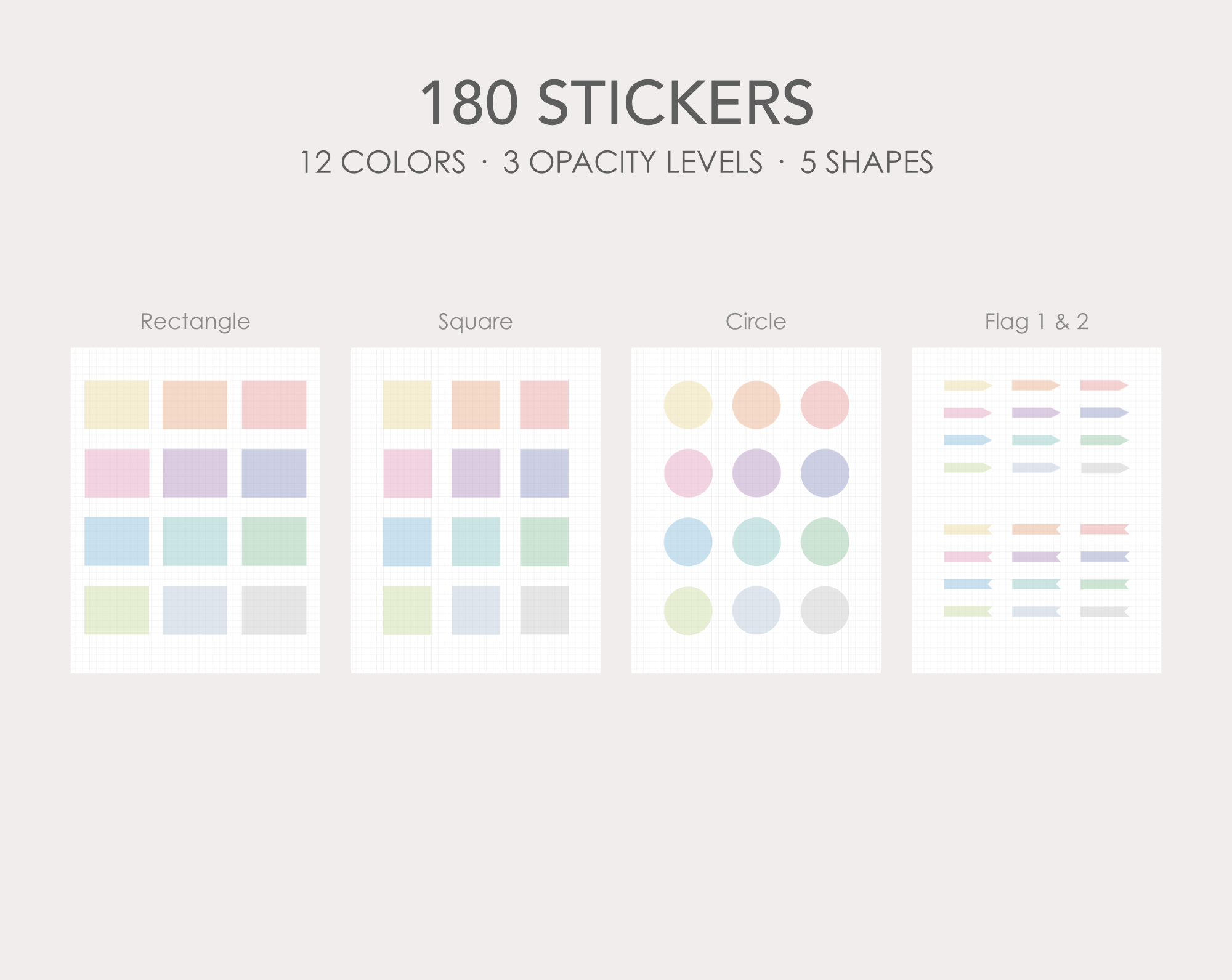 180 STICKERS

12 COLORS · 3 OPACITY LEVELS · 5 SHAPES

Rectangle

Square

Circle

Flag 1 & 2