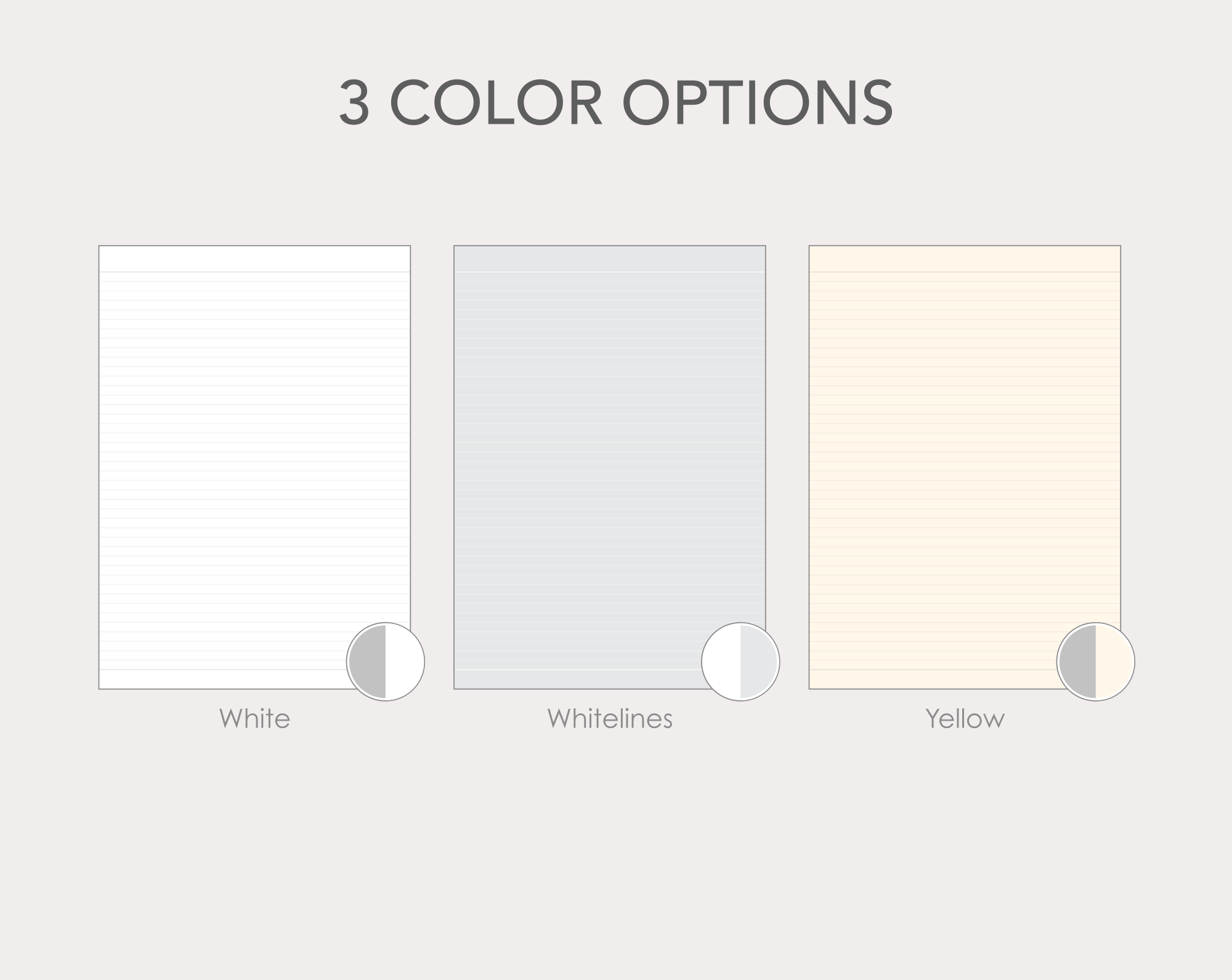 3 COLOR OPTIONS

White

Whitelines

Yellow