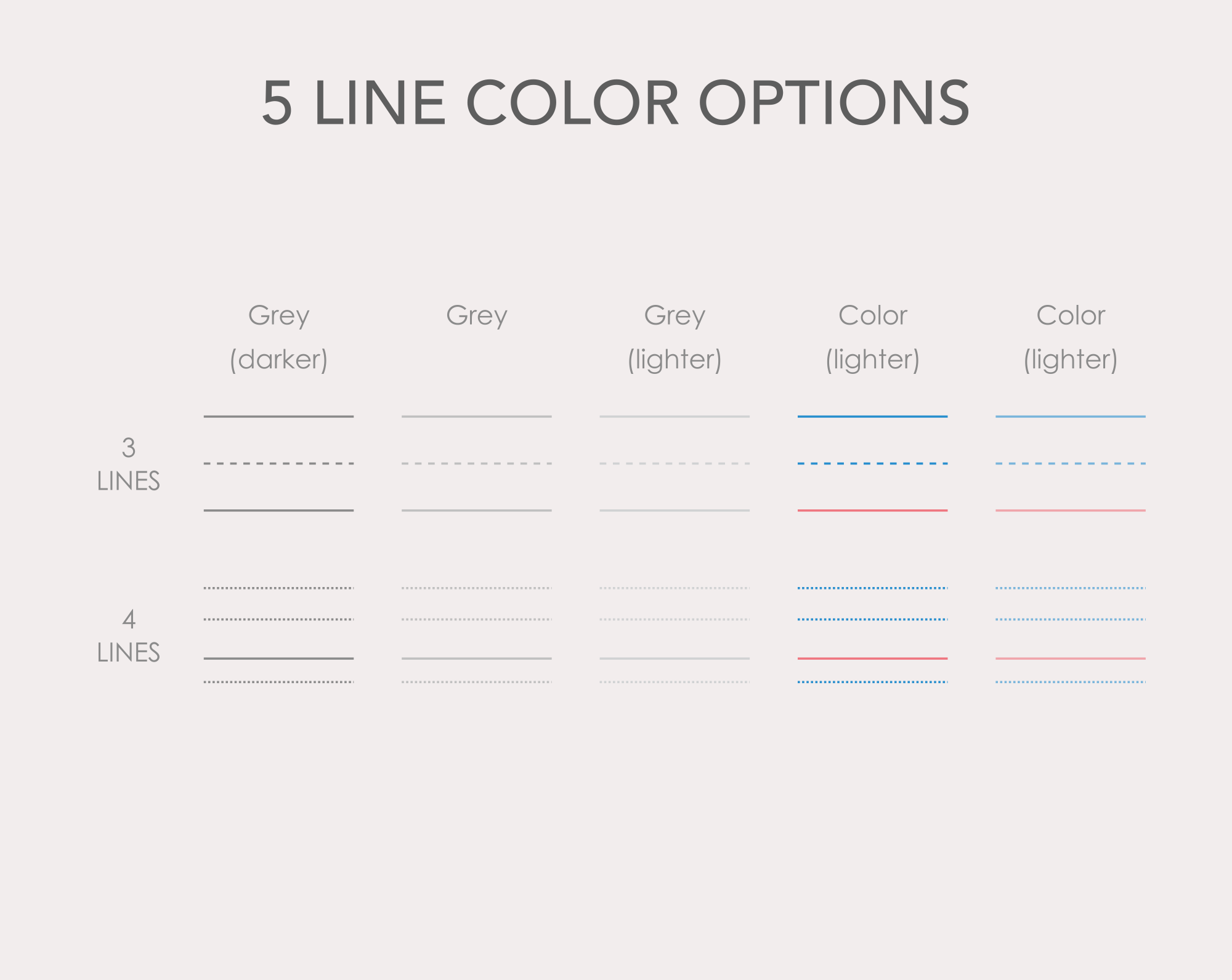 5 LINE COLOR OPTIONS

Grey (darker)

Grey

Grey (lighter)

Color (lighter)

Color (lighter)

3 LINES

4 LINES