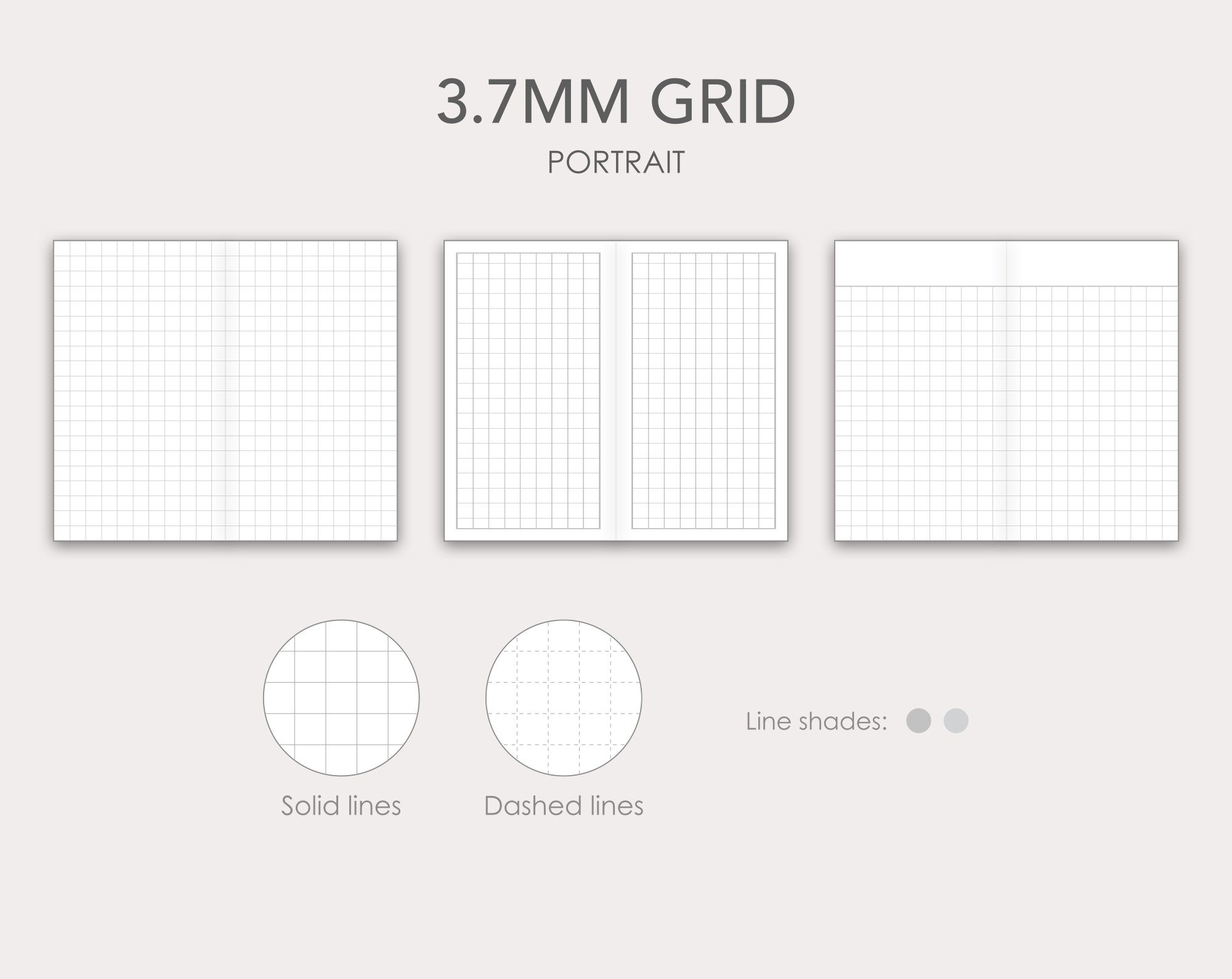 3.7MM GRID

PORTRAIT

Solid lines

Dashed lines

Line shades: